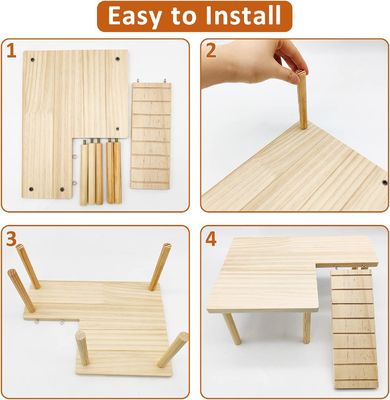 Easy to Install

1

2

3

4