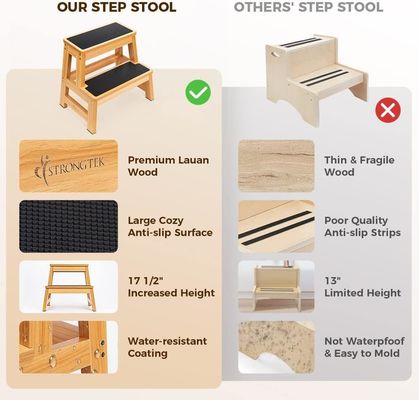 OUR STEP STOOL

STRONGTEK

Premium Lauan Wood

Large Cozy Anti-slip Surface

17 1/2" Increased Height

Water-resistant Coating

OTHERS' STEP STOOL

Thin & Fragile Wood

Poor Quality Anti-slip Strips

13" Limited Height

Not Waterpfoof & Easy to Mold