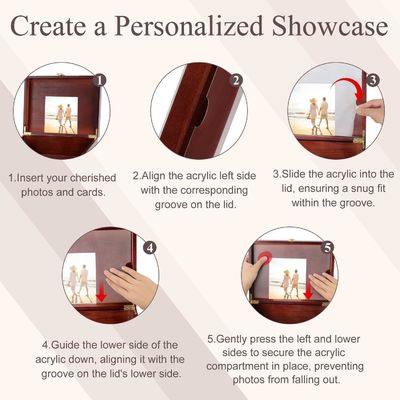 Create a Personalized Showcase

1

2

3

1.Insert your cherished photos and cards.

2.Align the acrylic left side with the corresponding groove on the lid.

3.Slide the acrylic into the lid, ensuring a snug fit within the groove.

4

5

4.Guide the lower side of the acrylic down, aligning it with the groove on the lid's lower side.

5.Gently press the left and lower sides to secure the acrylic compartment in place, preventing photos from falling out.