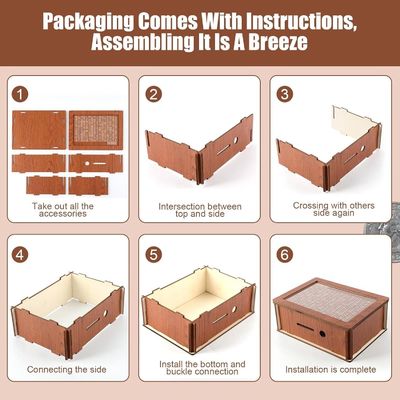 Packaging Comes With Instructions, Assembling It Is A Breeze

1
Take out all the accessories

2
Intersection between top and side

3
Crossing with others side again

4
Connecting the side

5
Install the bottom and buckle connection

6
Installation is complete