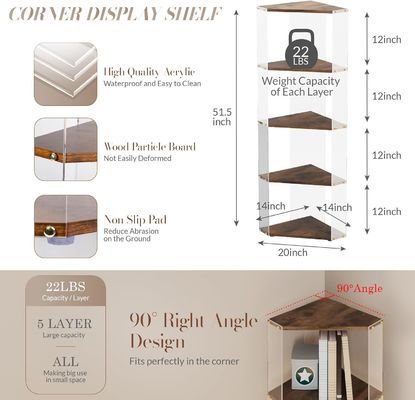 CORNER DISPLAY SHELF

High Quality Acrylic
Waterproof and Easy to Clean

Wood Particle Board
Not Easily Deformed

Non Slip Pad
Reduce Abrasion on the Ground

51.5 inch

22 LBS

Weight Capacity of Each Layer

12inch

12inch

12inch

12inch

14inch

14inch

20inch

22LBS
Capacity / Layer

5 LAYER
Large capacity

ALL
Making big use in small space

90° Right Angle Design
Fits perfectly in the corner

90°Angle